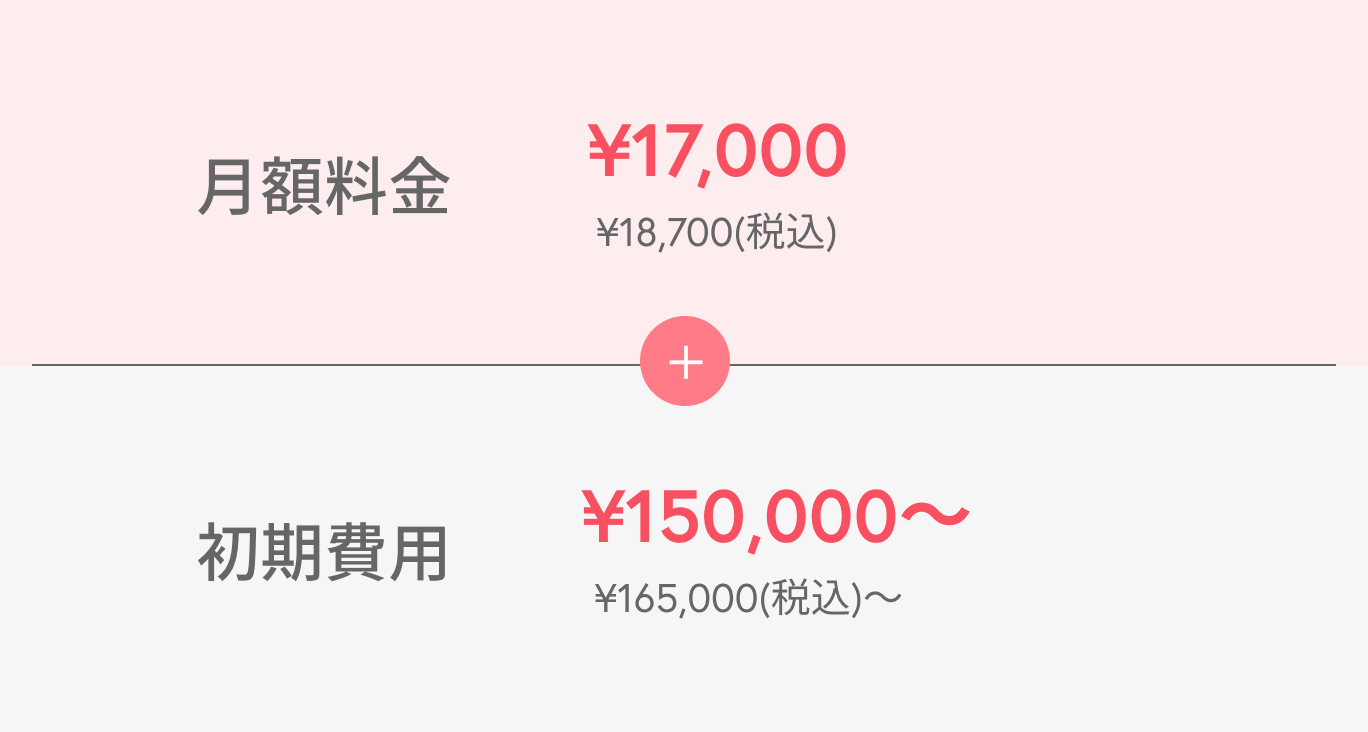 月額料金

¥17,000

¥18,700(税込)

+

初期費用

¥150,000〜

¥165,000(税込)〜